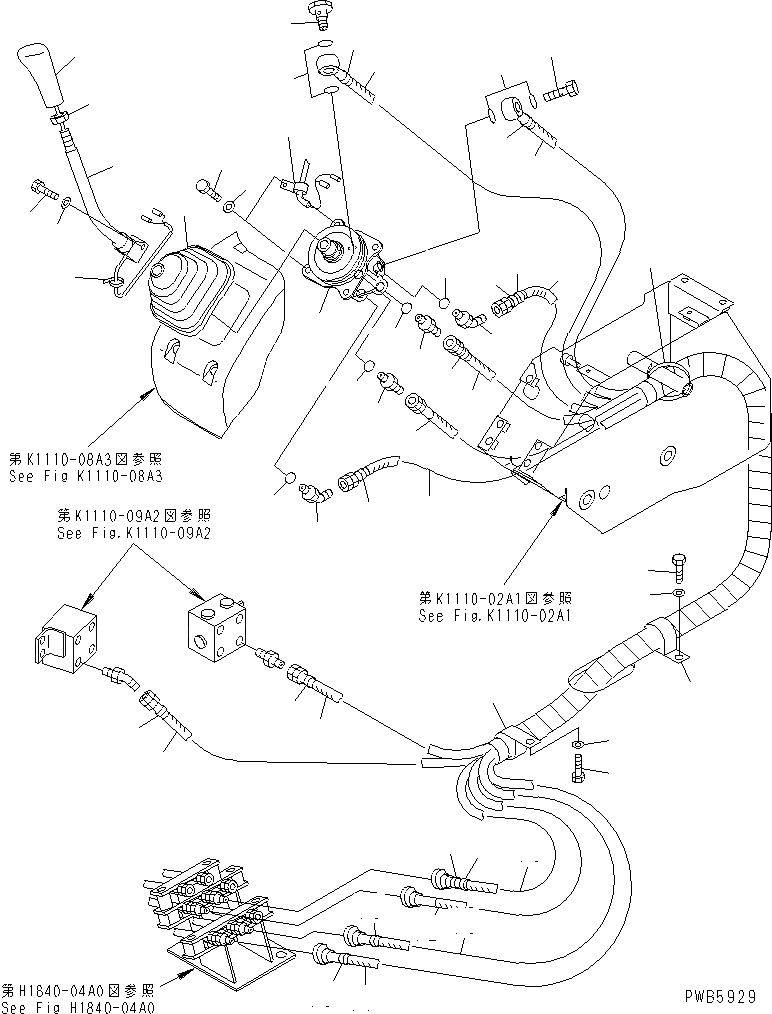 第K1110-08A3図参照
See Fig K1110-08A3

第K1110-09A2図参照
See Fig.K1110-09A2

第K1110-02A1図参照
See Fig.K1110-02A1

第H1840-04A0図参照
See Fig H1840-04A0

PWB5929