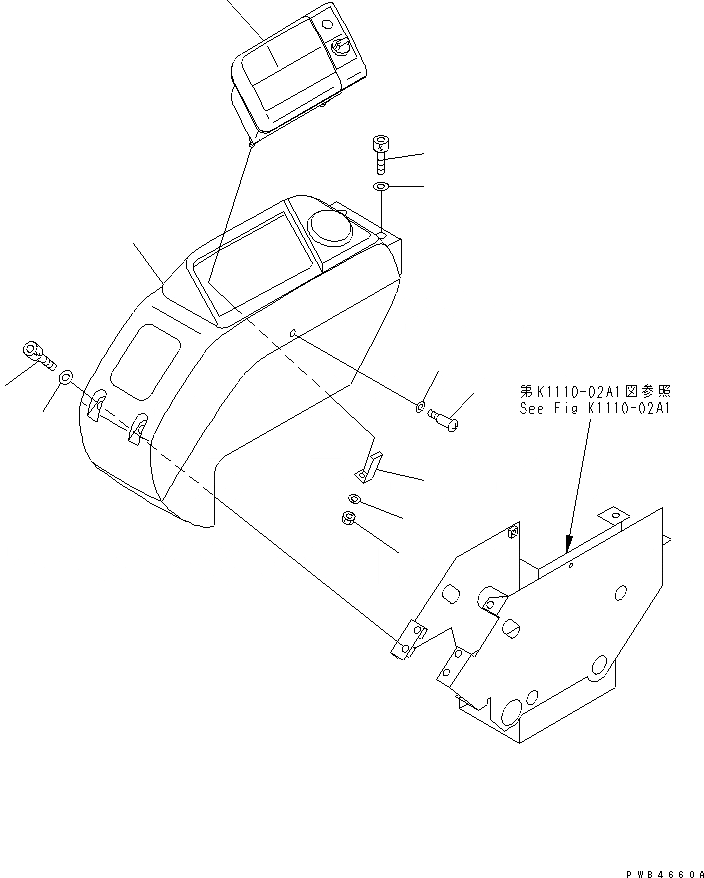 第K1110-02A1図参照
See Fig K1110-02A1

PWB4660A