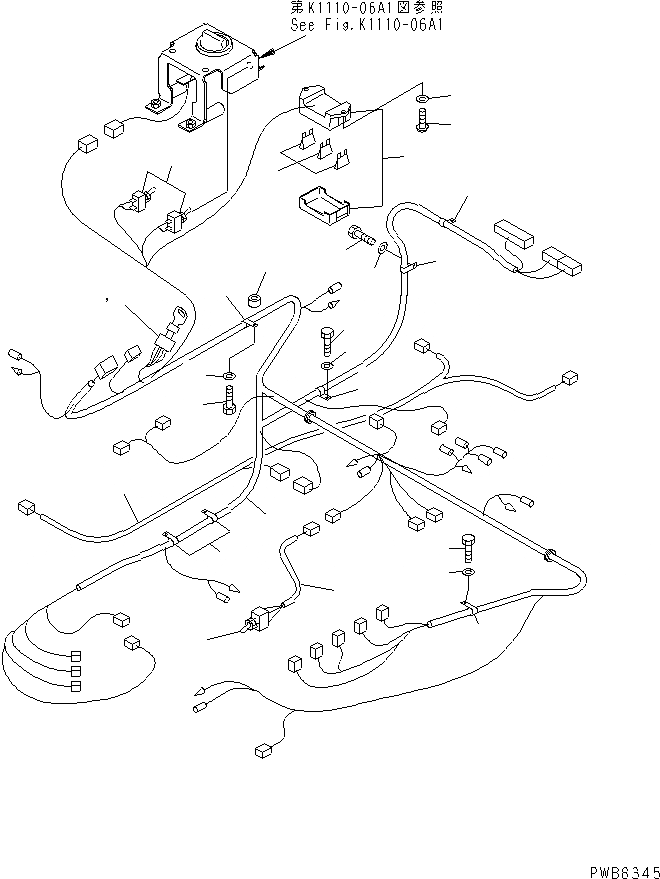 第K1110-06A1図参照
See Fig.K1110-06A1

PWB6345