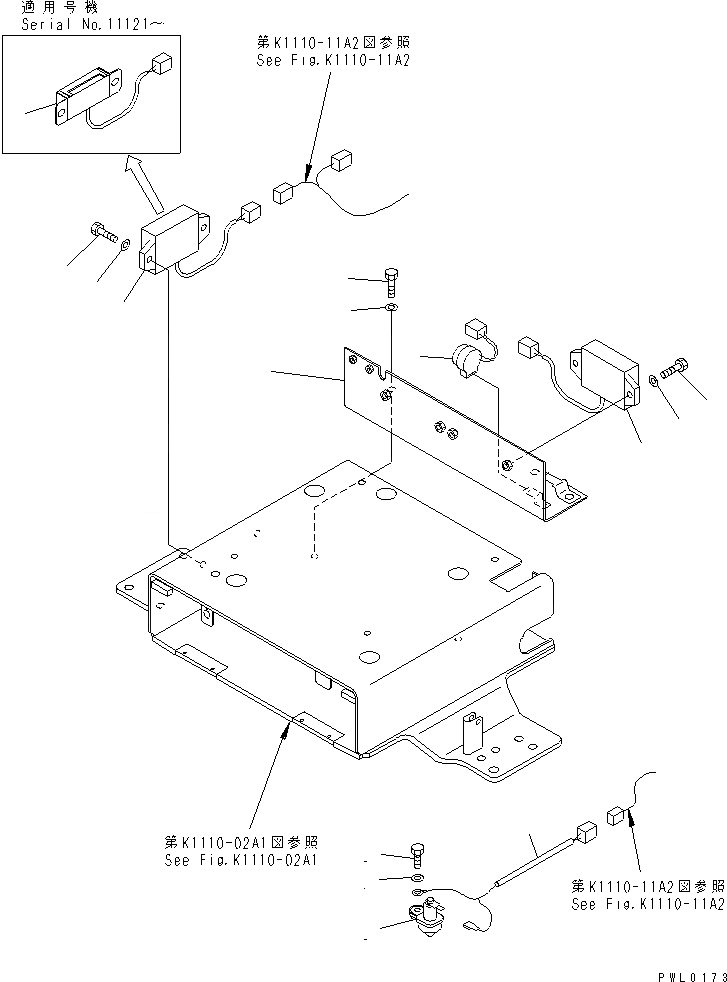 適用号機
Serial No.11121～

第K1110-11A2図参照
See Fig.K1110-11A2

第K1110-02A1図参照
See Fig.K1110-02A1

第K1110-11A2図参照
See Fig.K1110-11A2

PWL0173