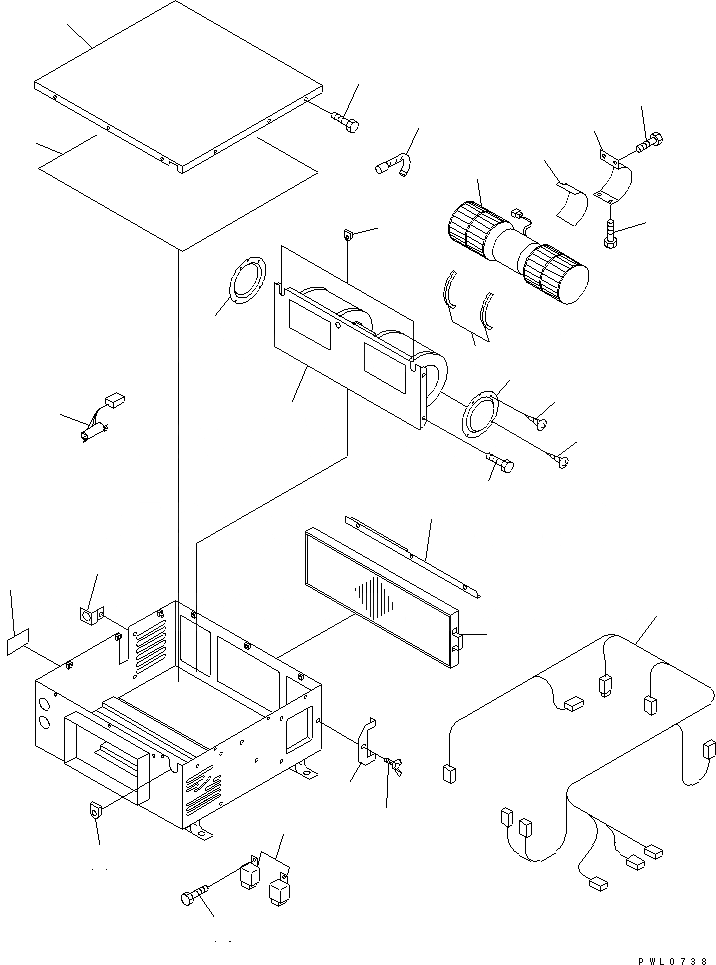 PWL0738