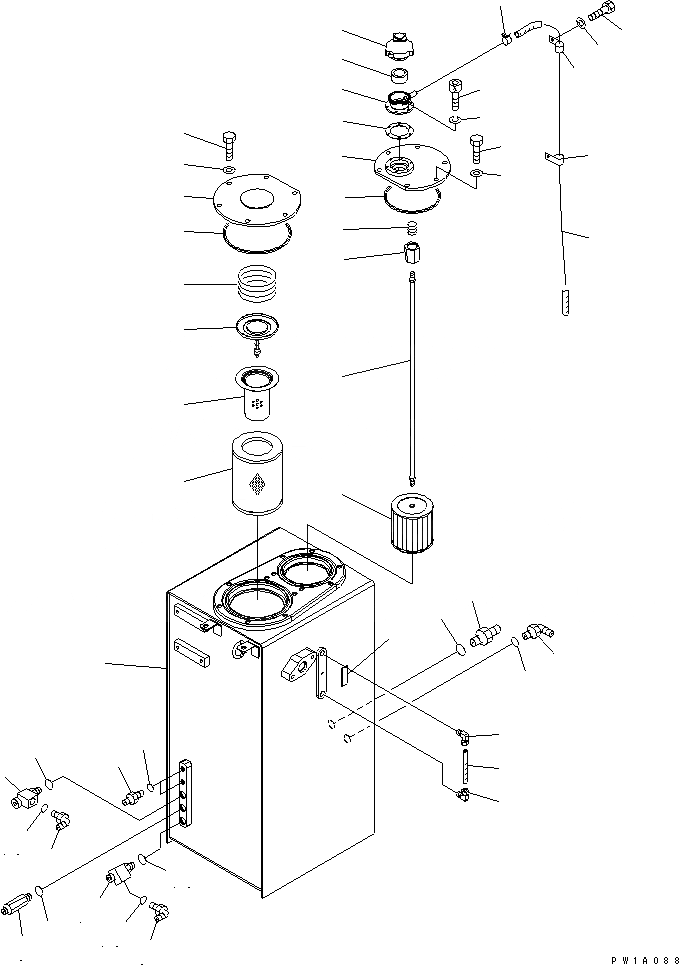 PW1A088