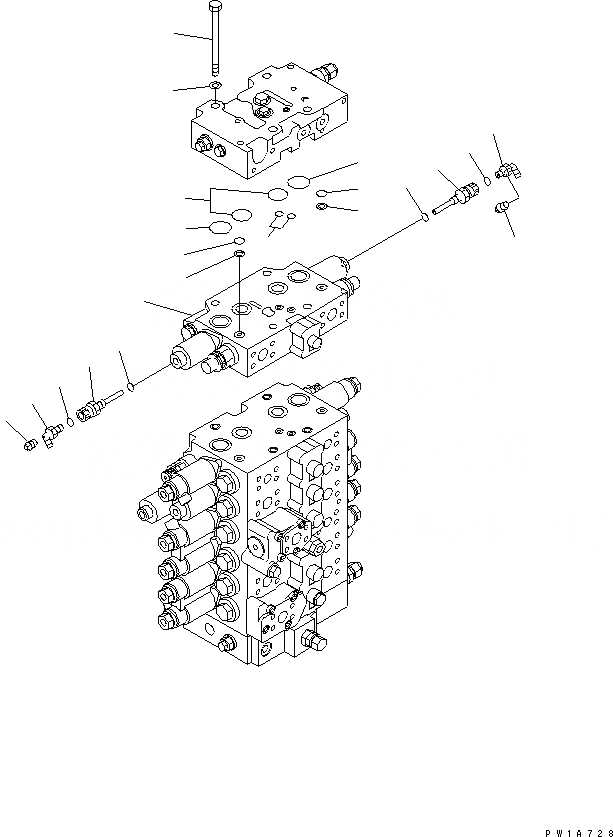 PW1A728