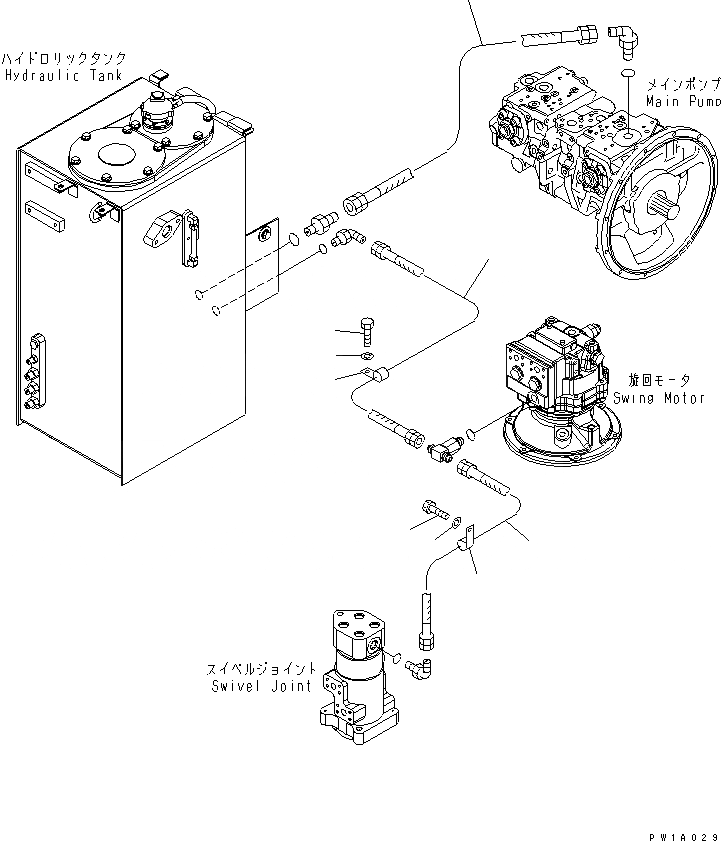 ハイドロリックタンク
Hydraulic Tank

メインポンプ
Main Pump

旋回モータ
Swing Motor

スイベルジョイント
Swivel Joint

PW1A029