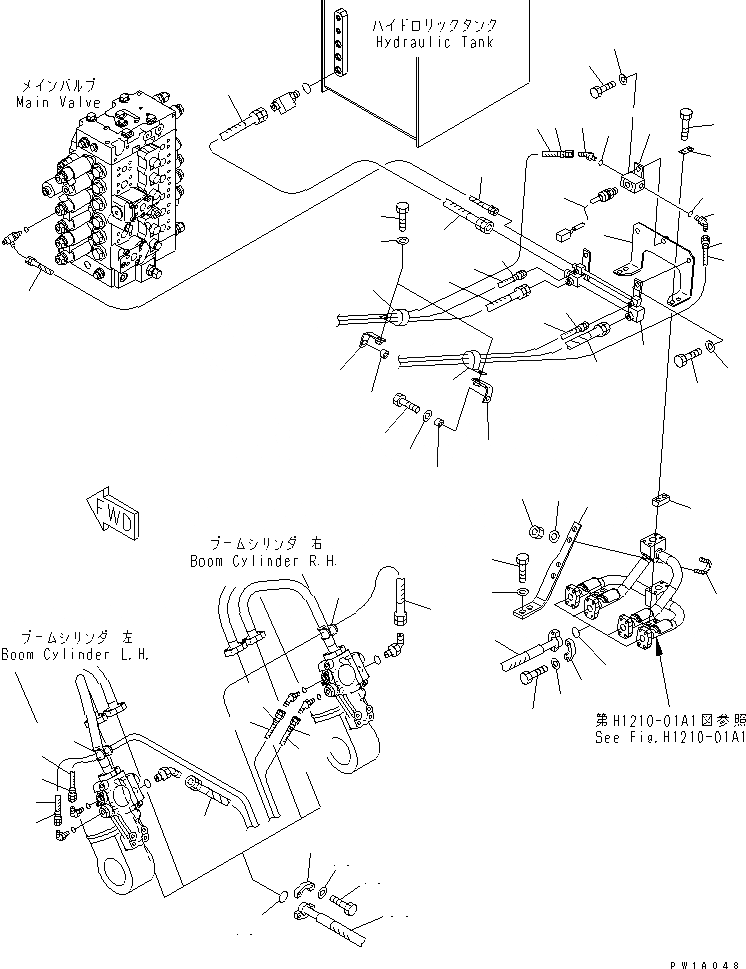 ハイドロリックタンク
Hydraulic Tank

メインバルブ
Main Valve

FWD

ブームシリンダ 右
Boom Cylinder R.H.

ブームシリンダ 左
Boom Cylinder L.H.

第H1210-01A1図参照
See Fig.H1210-01A1

PW1A048