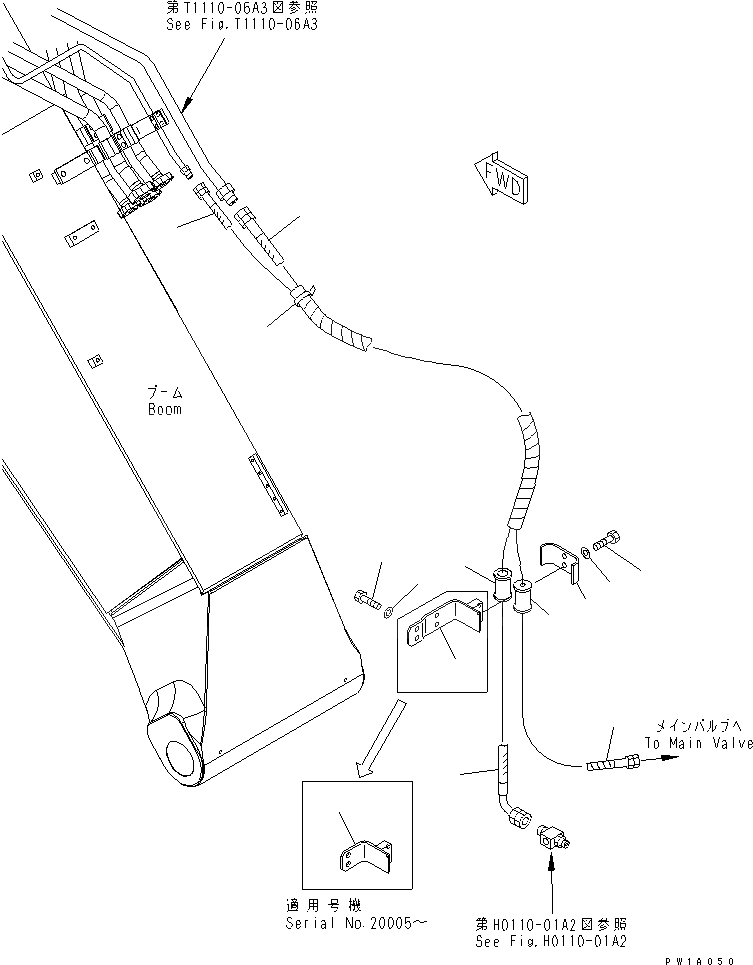 第T1110-06A3図参照
See Fig.T1110-06A3

FWD

ブーム
Boom

メインバルブへ
To Main Valve

適用号機
Serial No.20005～

第H0110-01A2図参照
See Fig.H0110-01A2

PW1A050