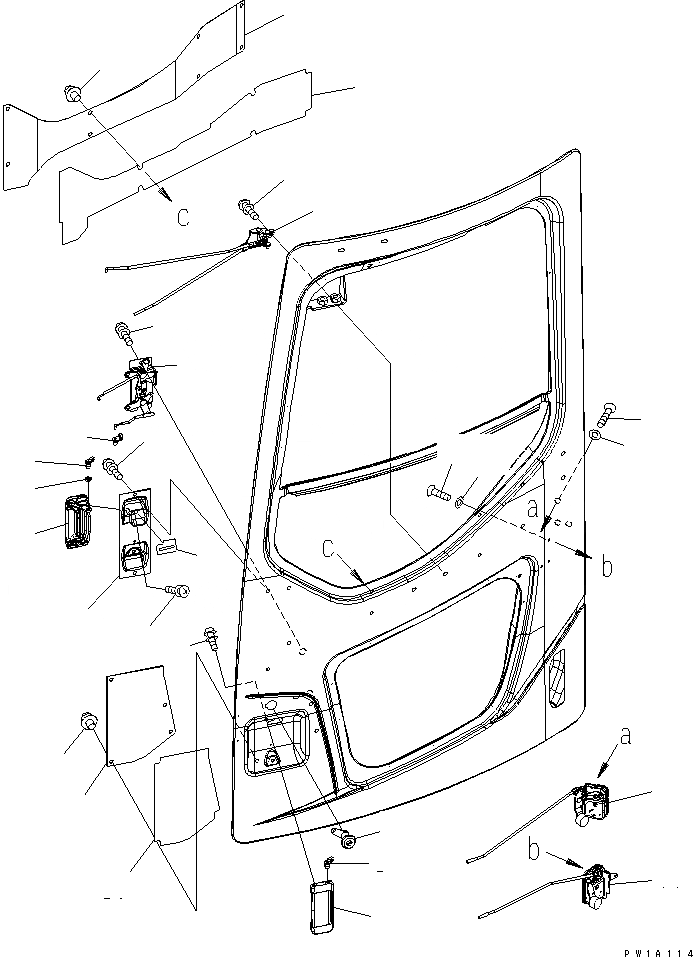 c

a

b

c

a

b

PW1A114