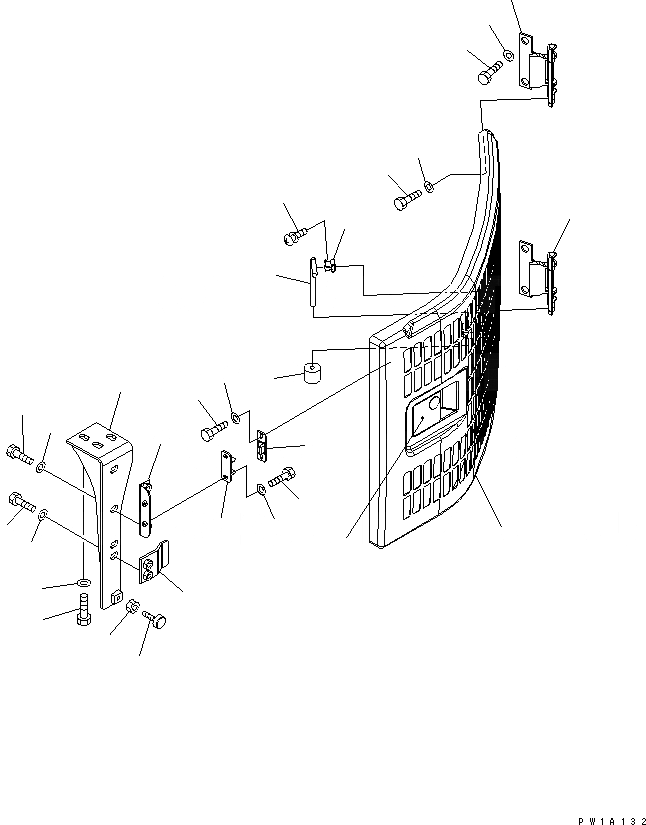 PW1A132