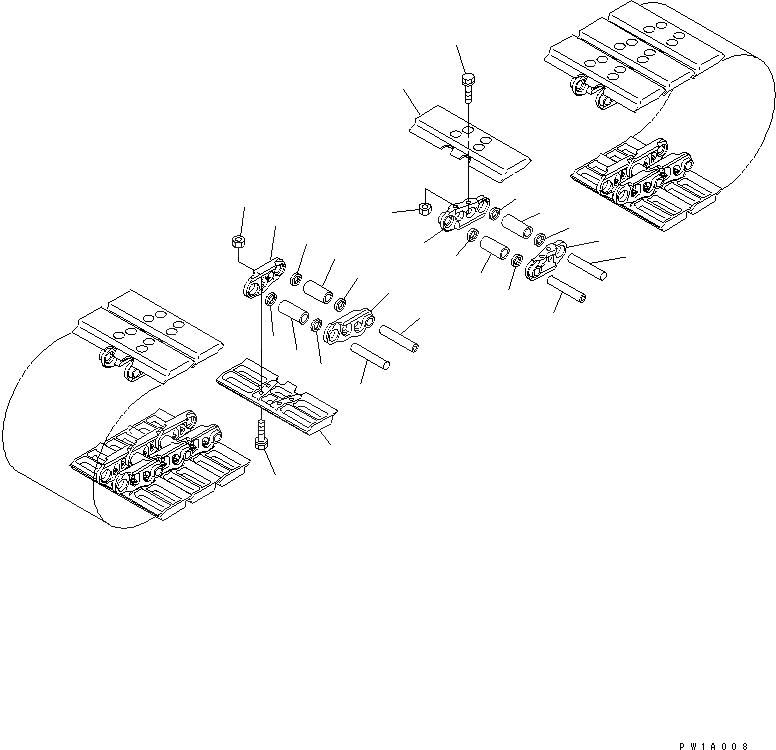 PW1A008