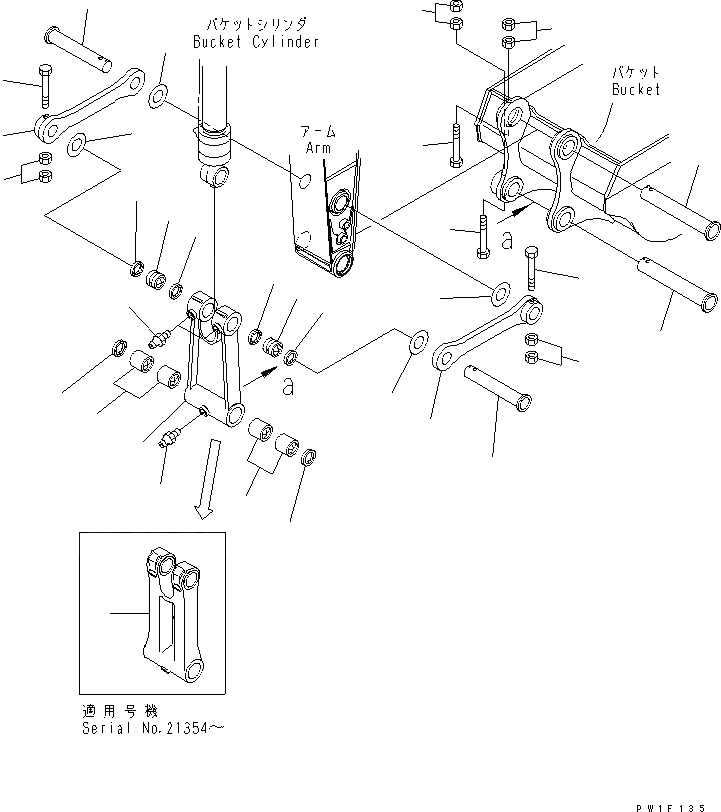 バケットシリンダ
Bucket Cylinder

バケット
Bucket

アーム
Arm

a

a

適用号機
Serial No.21354~

PW1F135