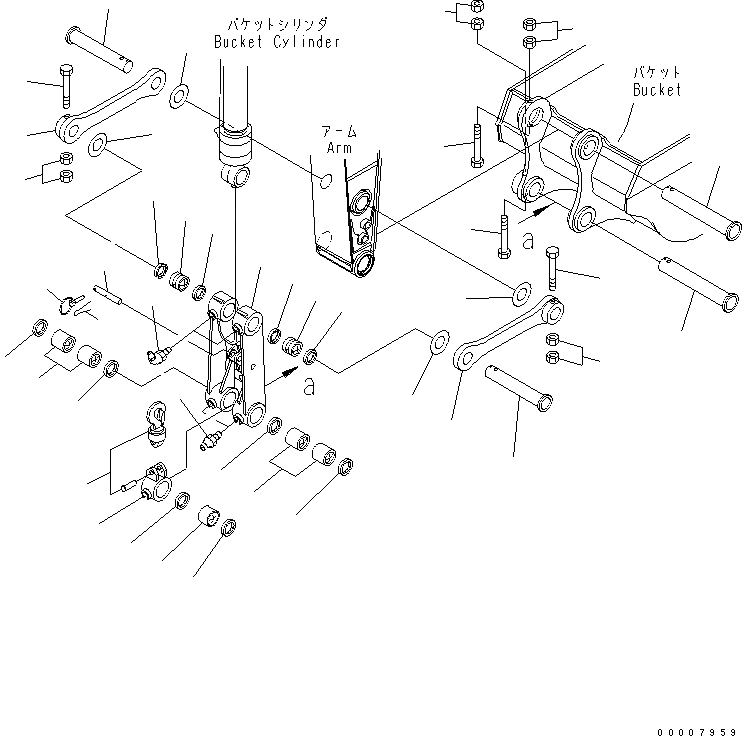 バケットシリンダ
Bucket Cylinder

バケット
Bucket

アーム
Arm

a

a

00007959