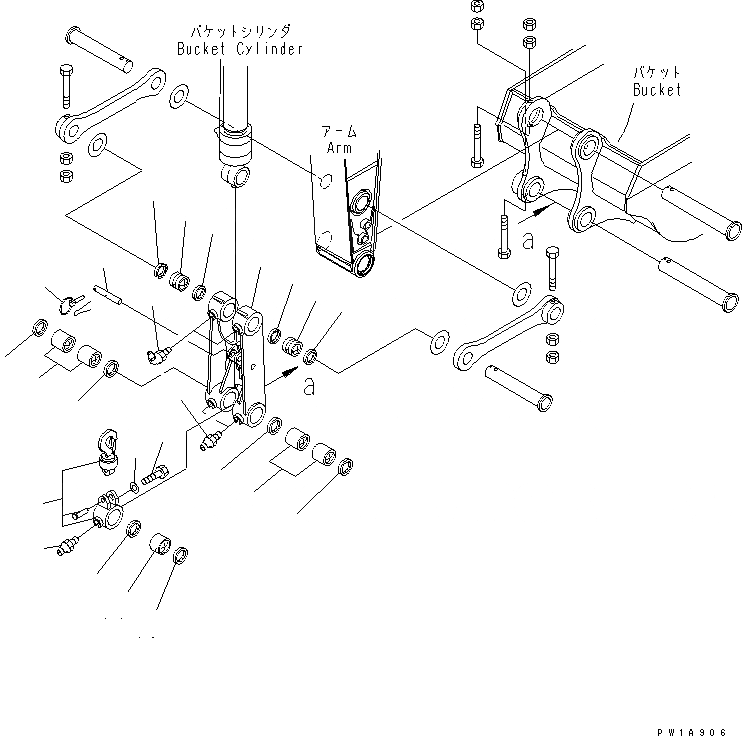 バケットシリンダ
Bucket Cylinder

バケット
Bucket

アーム
Arm

a

a

PW1A906