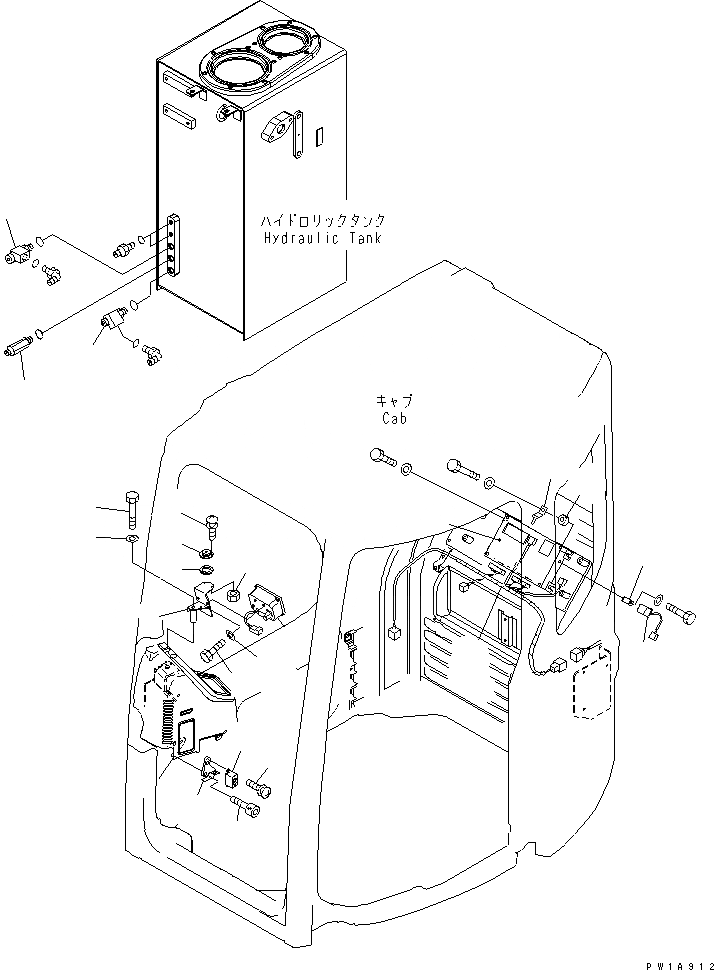 ハイドロリックタンク
Hydraulic Tank

キャブ
Cab

PW1A912