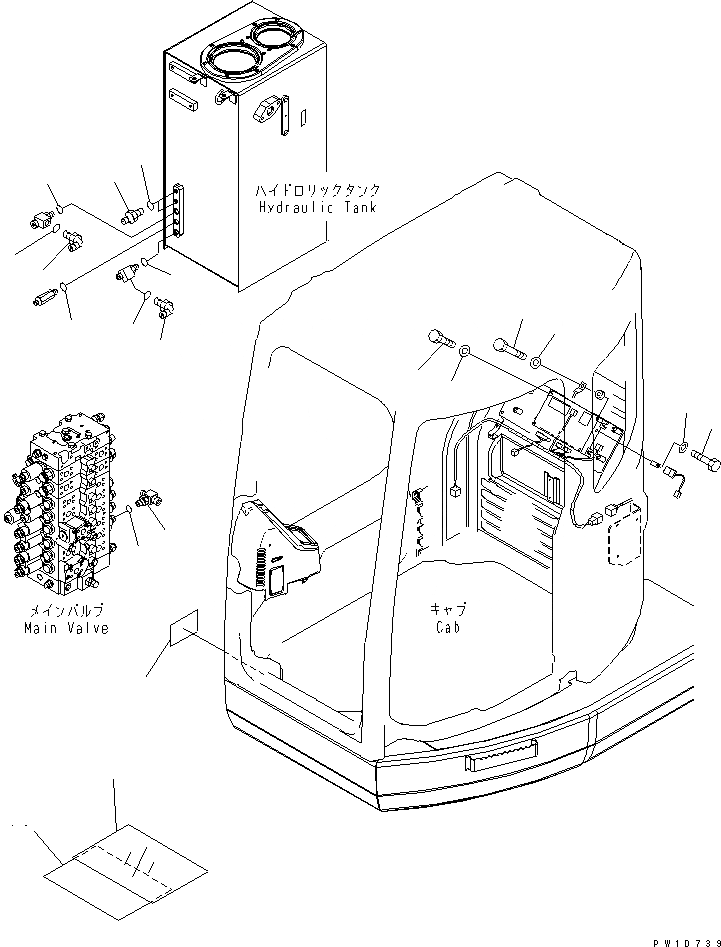 ハイドロリックタンク
Hydraulic Tank

メインバルブ
Main Valve

キャブ
Cab

PW10739