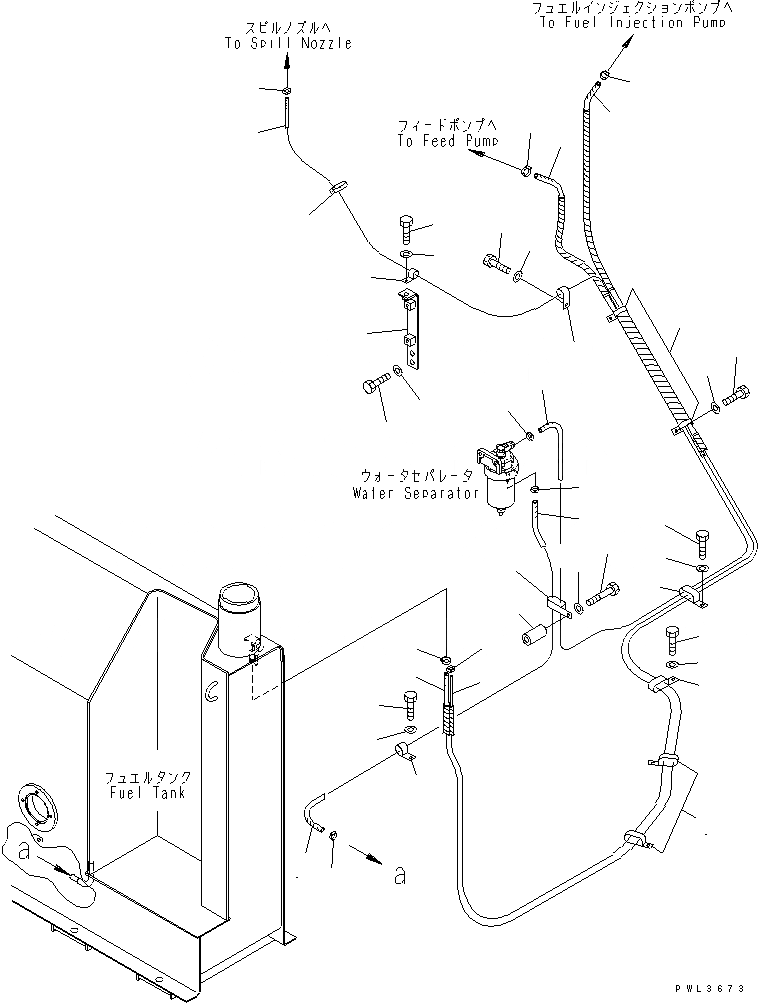 スピルノズルへ
To Spill Nozzle

フュエルインジェクションポンプへ
To Fuel Injection Pump

フィードポンプへ
To Feed Pump

ウォータセパレータ
Water Separator

フュエルタンク
Fuel Tank

a

a

PWL3673