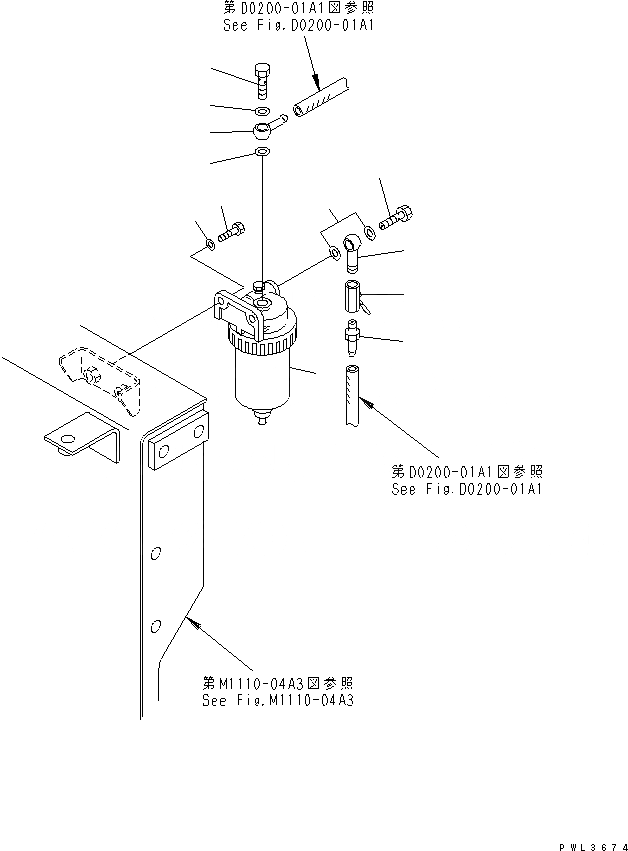 第D0200-01A1図参照
See Fig.D0200-01A1

第D0200-01A1図参照
See Fig.D0200-01A1

第M1110-04A3図参照
See Fig.M1110-04A3

PWL3674