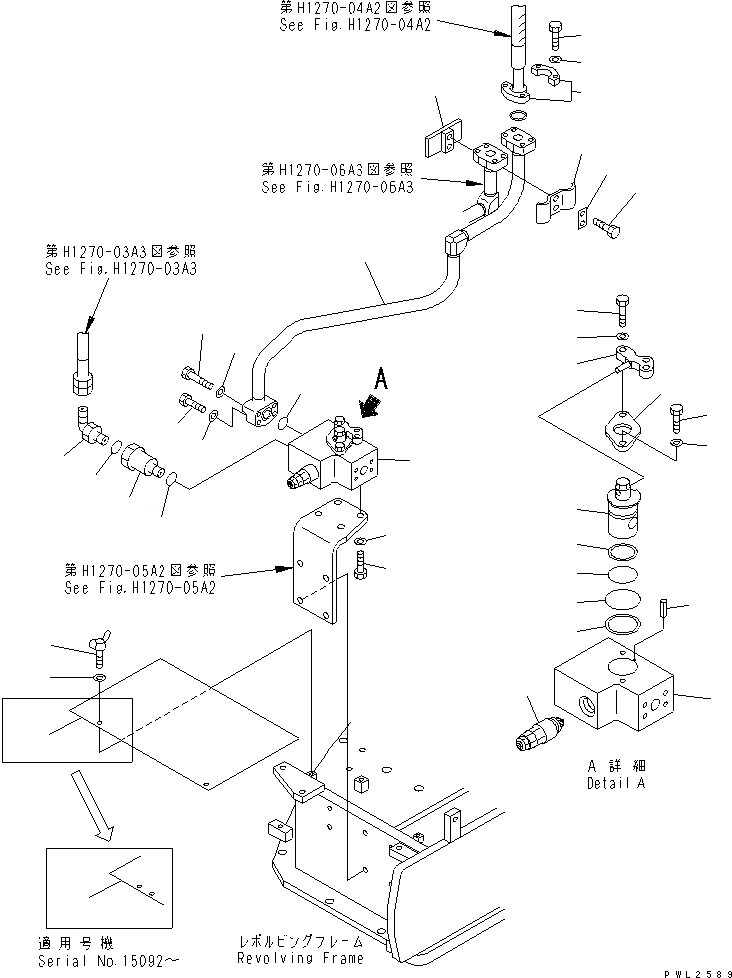 第H1270-04A2図参照
See Fig.H1270-04A2

第H1270-06A3図参照
See Fig.H1270-06A3

第H1270-03A3図参照
See Fig.H1270-03A3

A

第H1270-05A2図参照
See Fig.H1270-05A2

A 詳細
Detail A

適用号機
Serial No.15092~

レボルビングフレーム
Revolving Frame

PWL2589