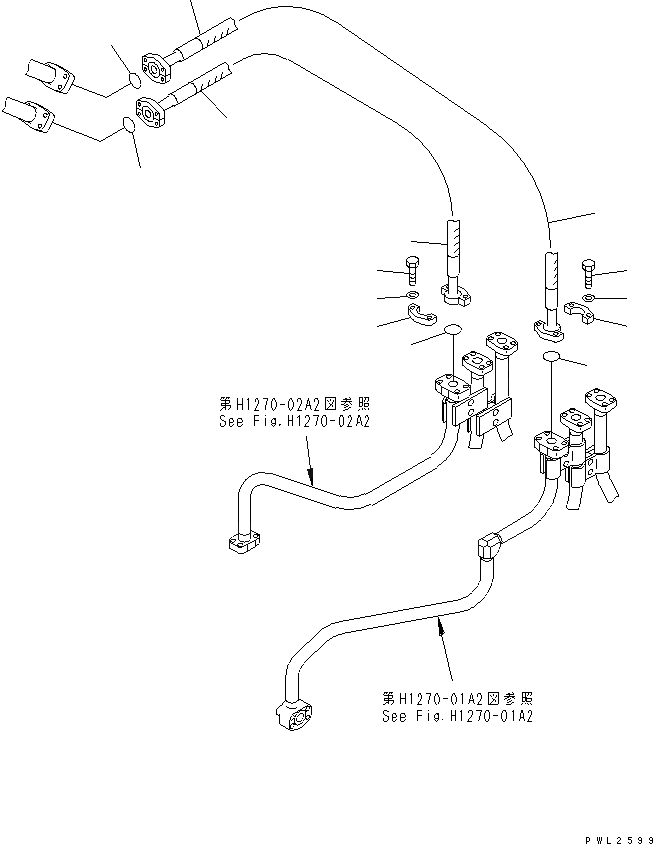 第H1270-02A2図参照
See Fig.H1270-02A2

第H1270-01A2図参照
See Fig.H1270-01A2

PWL2599