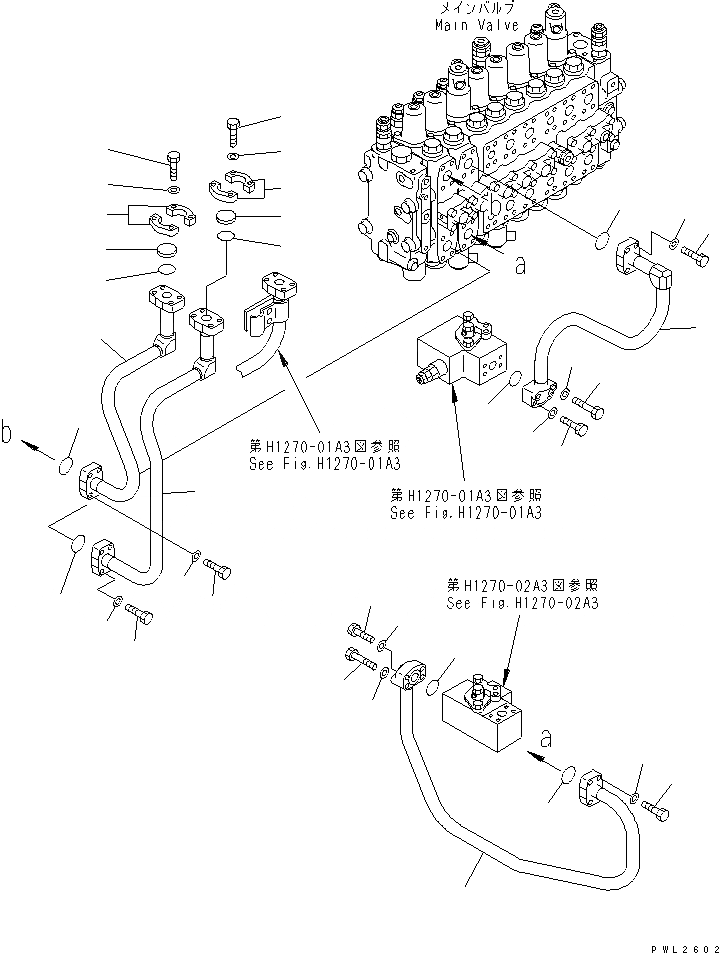 メインバルブ
Main Valve

a

b

第H1270-01A3図参照
See Fig.H1270-01A3

第H1270-01A3図参照
See Fig.H1270-01A3

第H1270-02A3図参照
See Fig.H1270-02A3

a

PWL2602