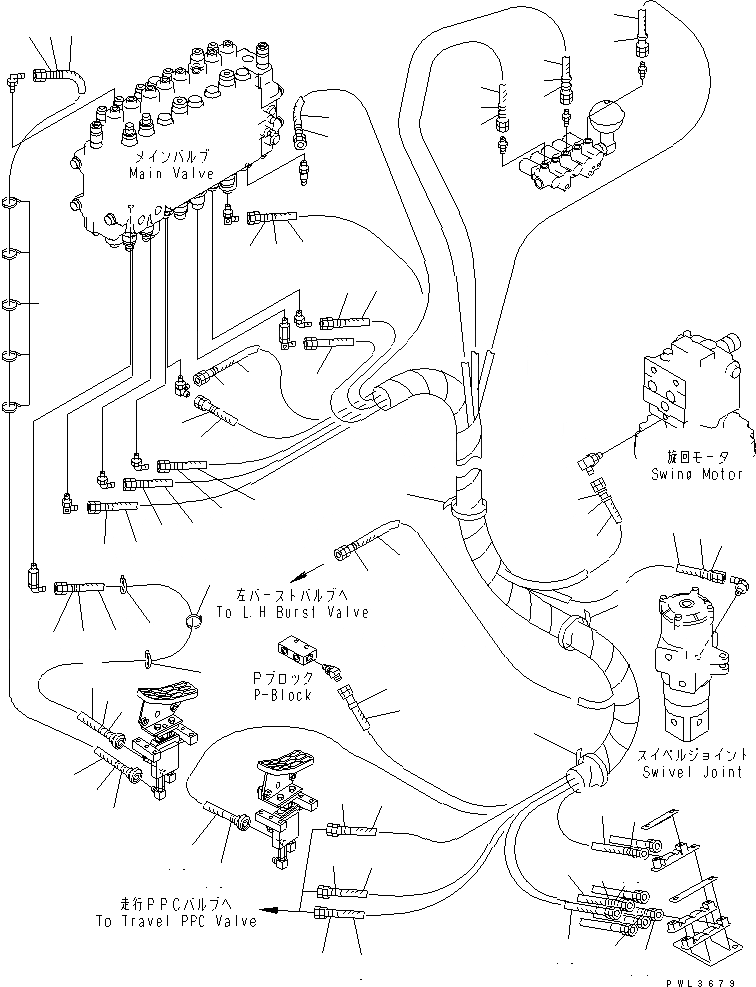 メインバルブ
Main Valve

旋回モータ
Swing Motor

左バーストバルブへ
To L.H Burst Valve

Pブロック
P-Block

スイベルジョイント
Swivel Joint

走行PPCバルブへ
To Travel PPC Valve

PWL3679