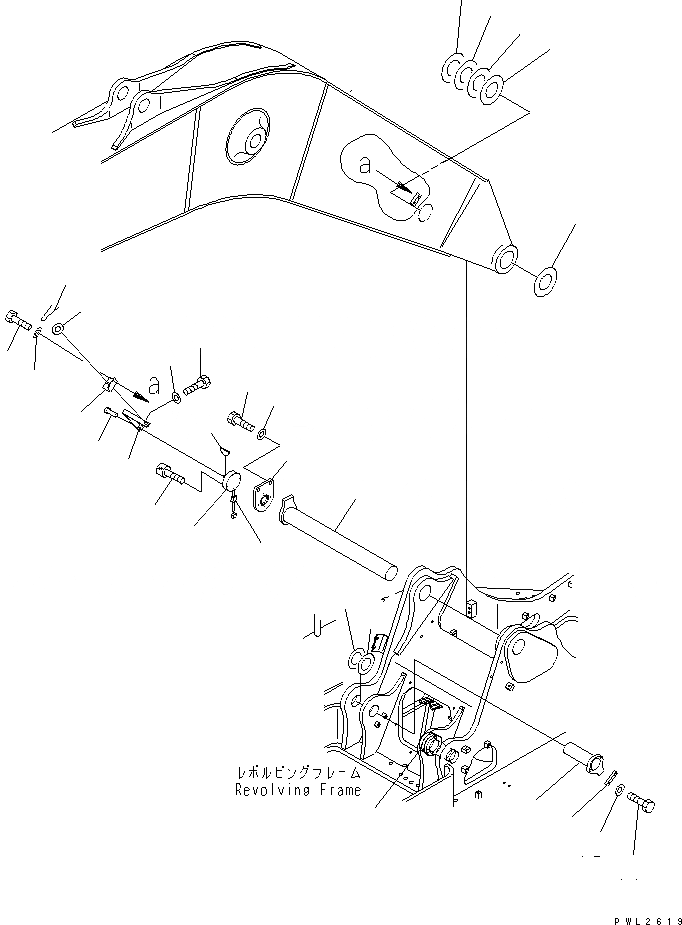 a

a

レボルビングフレーム
Revolving Frame

PWL2619