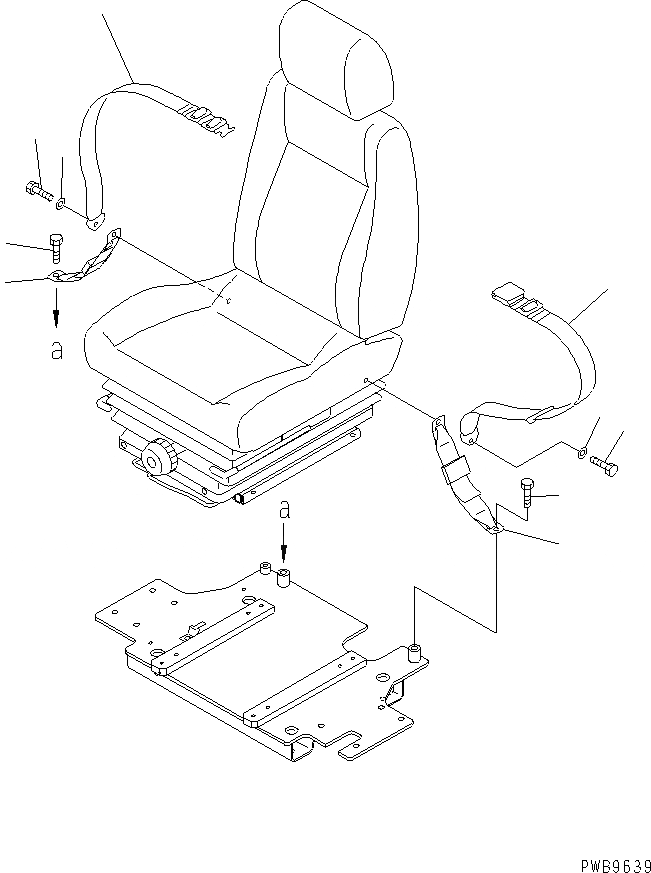 a

a

PWB9639