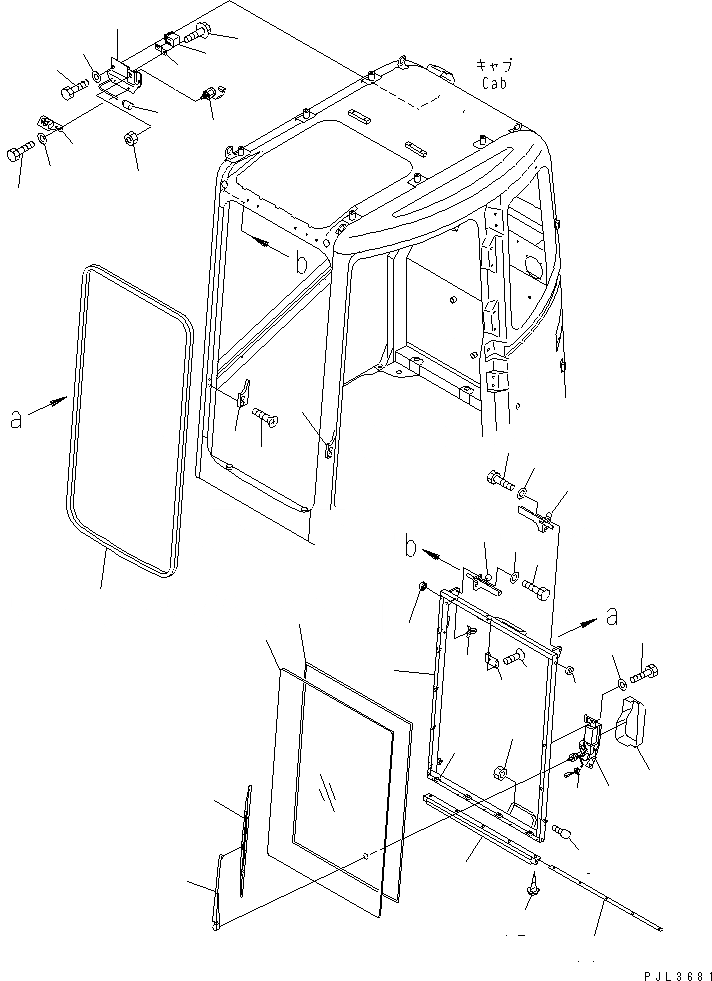 キャブ
Cab

b

a

b

a

PJL3681