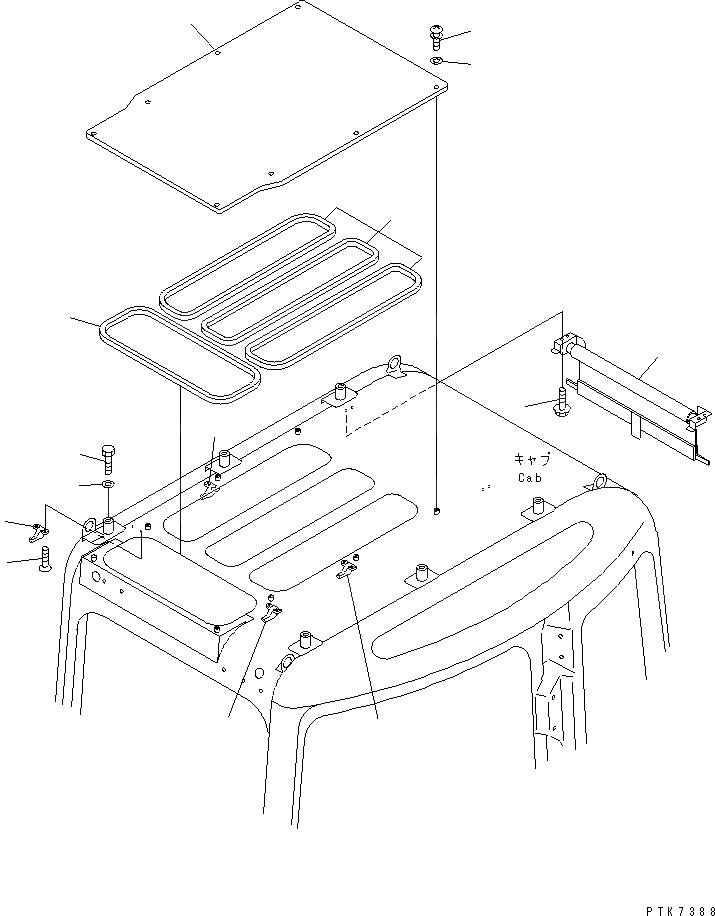 キャブ
Cab

PTK7388