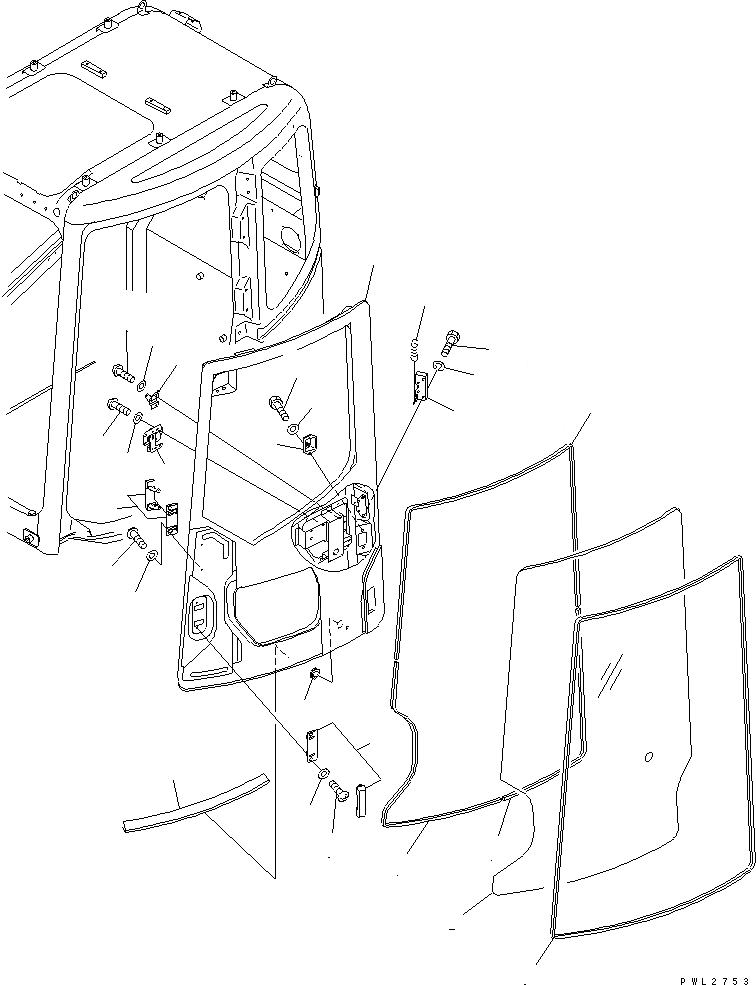 PWL2753