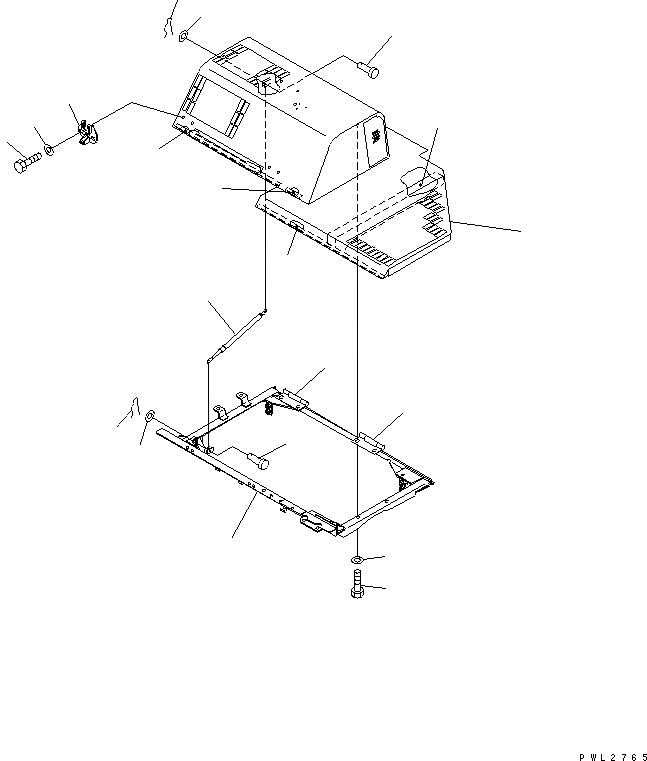 PWL2765