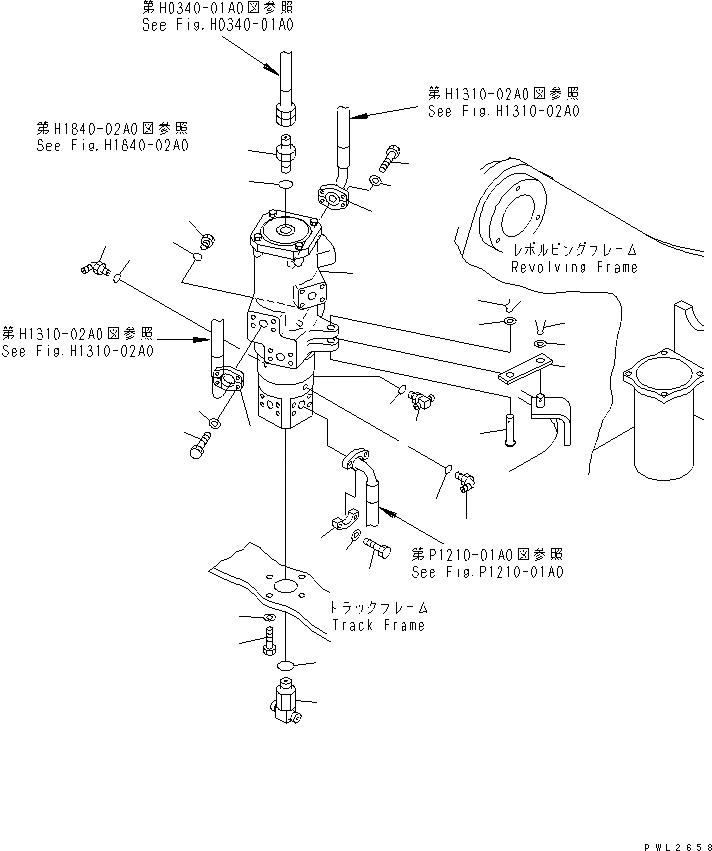 第H0340-01A0図参照
See Fig.H0340-01A0

第H1310-02A0図参照
See Fig.H1310-02A0

第H1840-02A0図参照
See Fig.H1840-02A0

レボルビングフレーム
Revolving Frame

第H1310-02A0図参照
See Fig.H1310-02A0

第P1210-01A0図参照
See Fig.P1210-01A0

トラックフレーム
Track Frame

PWL2658