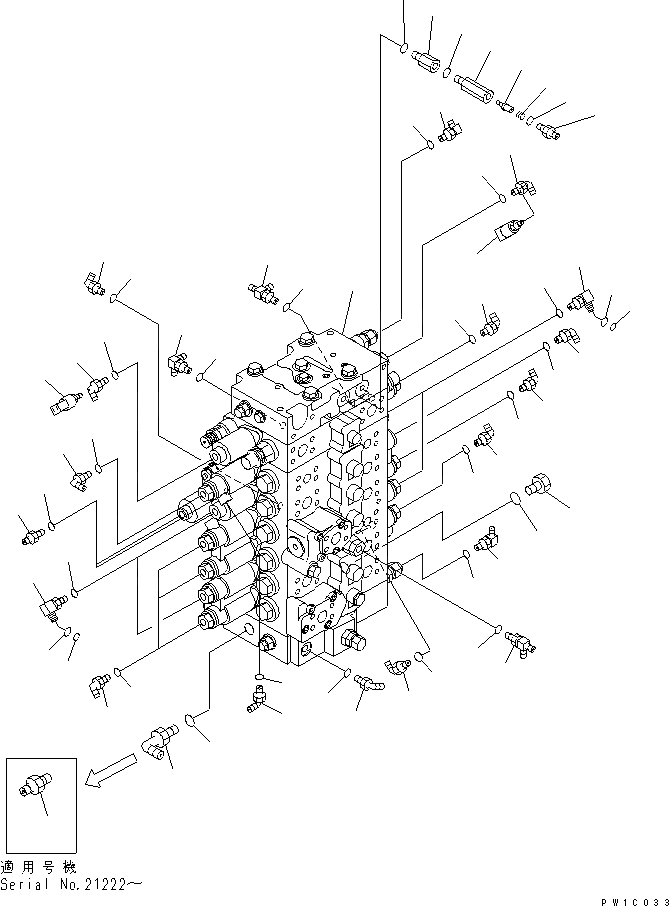 適用号機
Serial No.21222~

PW1C033