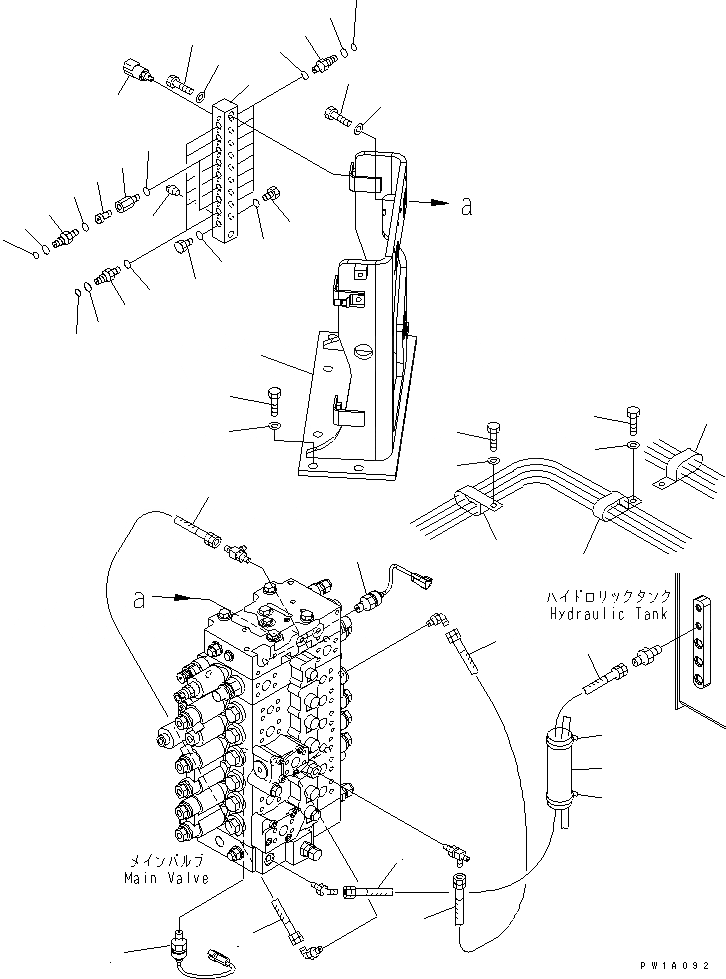 a

a

ハイドロリックタンク
Hydraulic Tank

メインバルブ
Main Valve

PW1A092