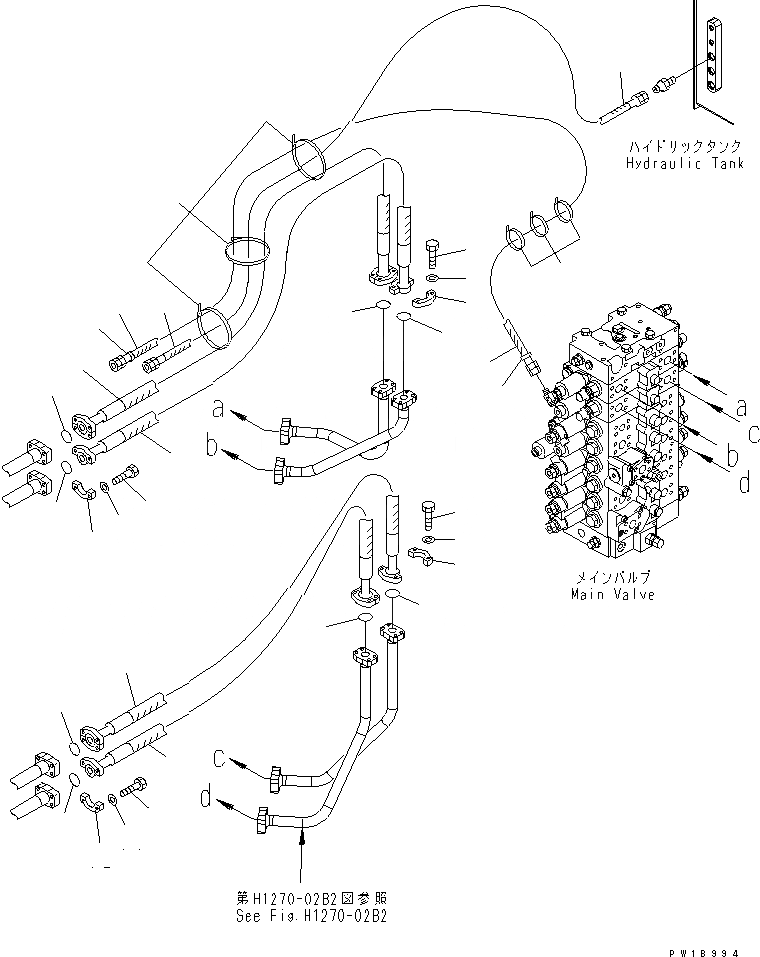 ハイドリックタンク
Hydraulic Tank

a
b

a
c
b
d

メインバルブ
Main Valve

c
d

第H1270-02B2図参照
See Fig.H1270-02B2

PW18994