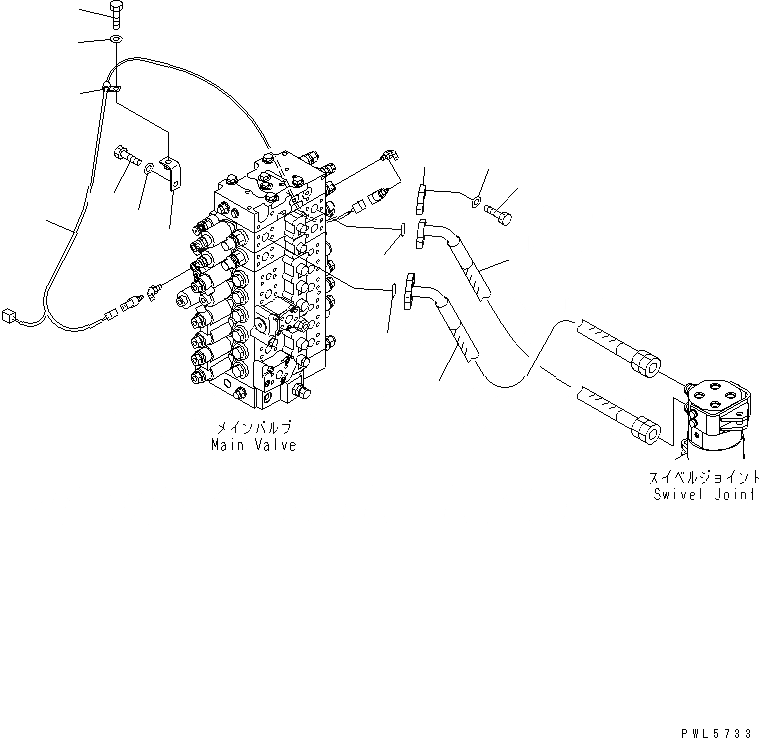 メインバルブ
Main Valve

スイベルジョイント
Swivel Joint

PWL5733