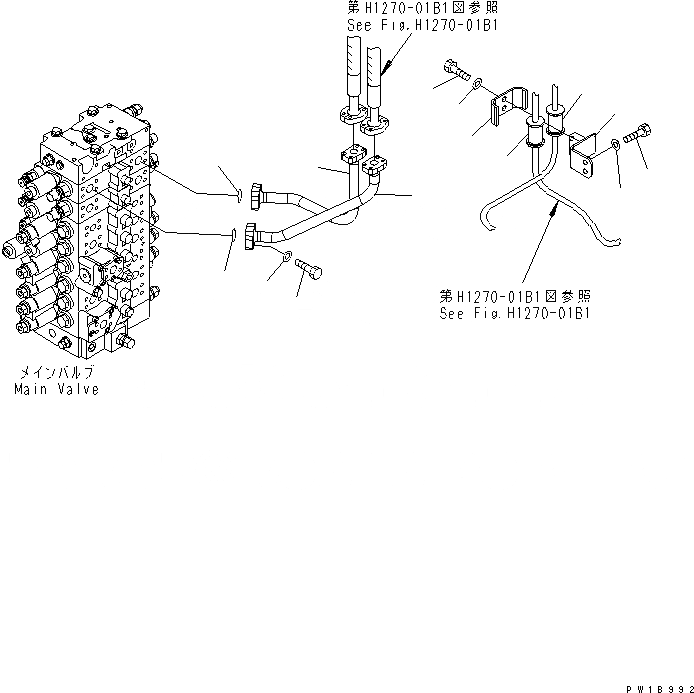 第H1270-01B1図参照
See Fig.H1270-01B1

第H1270-01B1図参照
See Fig.H1270-01B1

メインバルブ
Main Valve

PW1B992