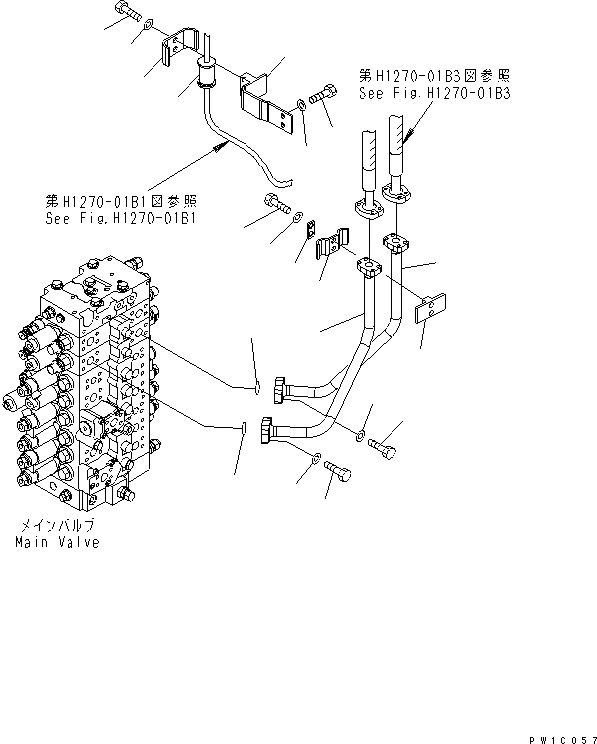 第H1270-01B3図参照
See Fig.H1270-01B3

第H1270-01B1図参照
See Fig.H1270-01B1

メインバルブ
Main Valve

PW1C057