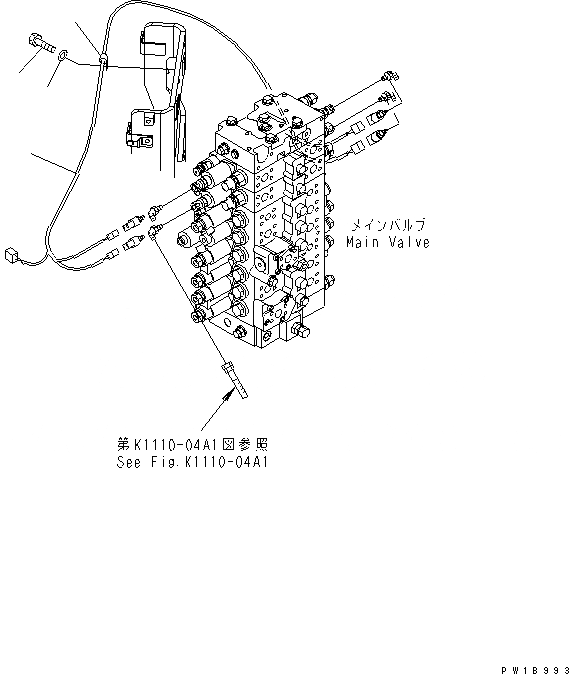 メインバルブ
Main Valve

第K1110-04A1図参照
See Fig.K1110-04A1

PW1B993