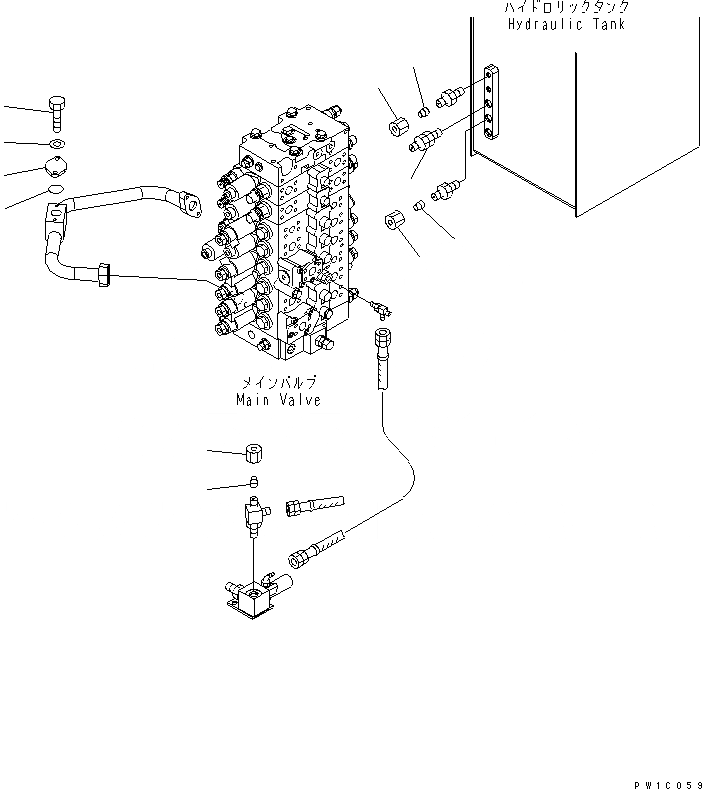 ハイドロリックタンク
Hydraulic Tank

メインバルブ
Main Valve

PW1C059