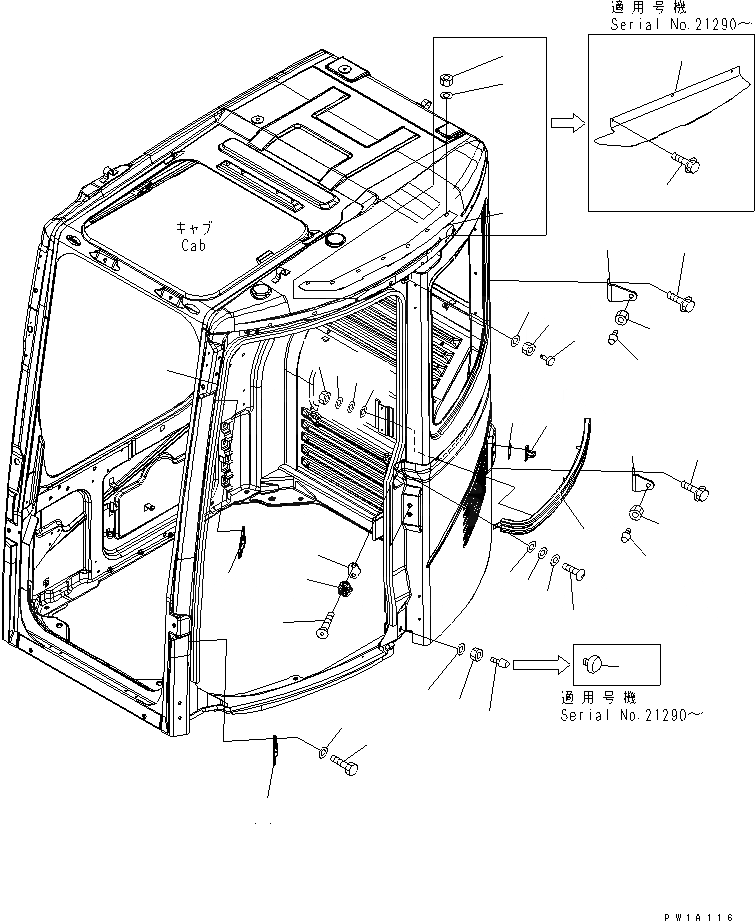 適用号機
Serial No.21290～

キャブ
Cab

適用号機
Serial No.21290～

PW1A116