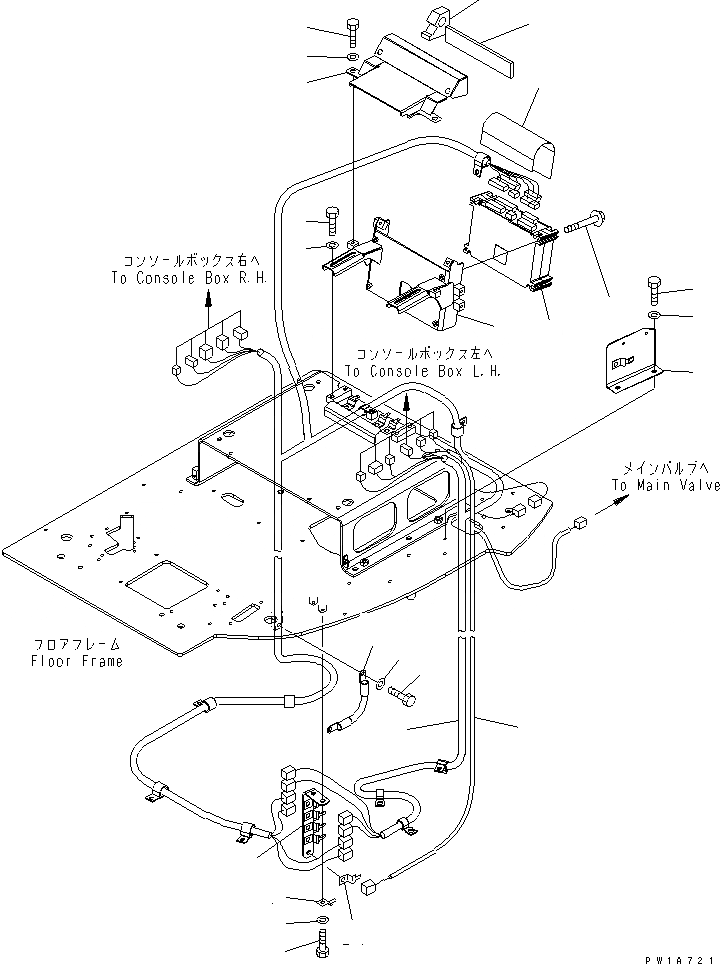 コンソールボックス右へ
To Console Box R.H.

コンソールボックス左へ
To Console Box L.H.

メインバルブへ
To Main Valve

フロアフレーム
Floor Frame

PW1A721