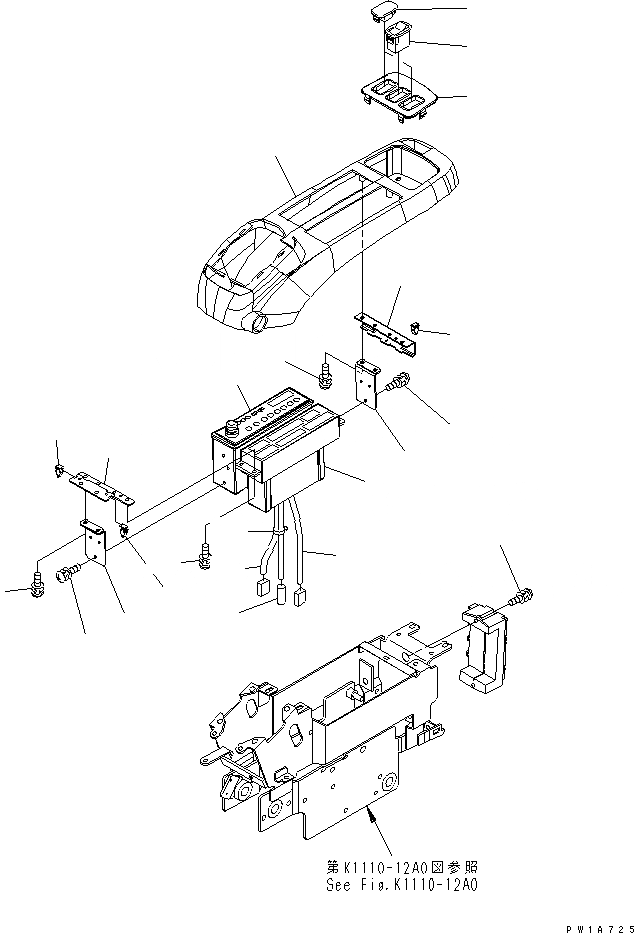 第K1110-12A0図参照
See Fig.K1110-12A0

PW1A725