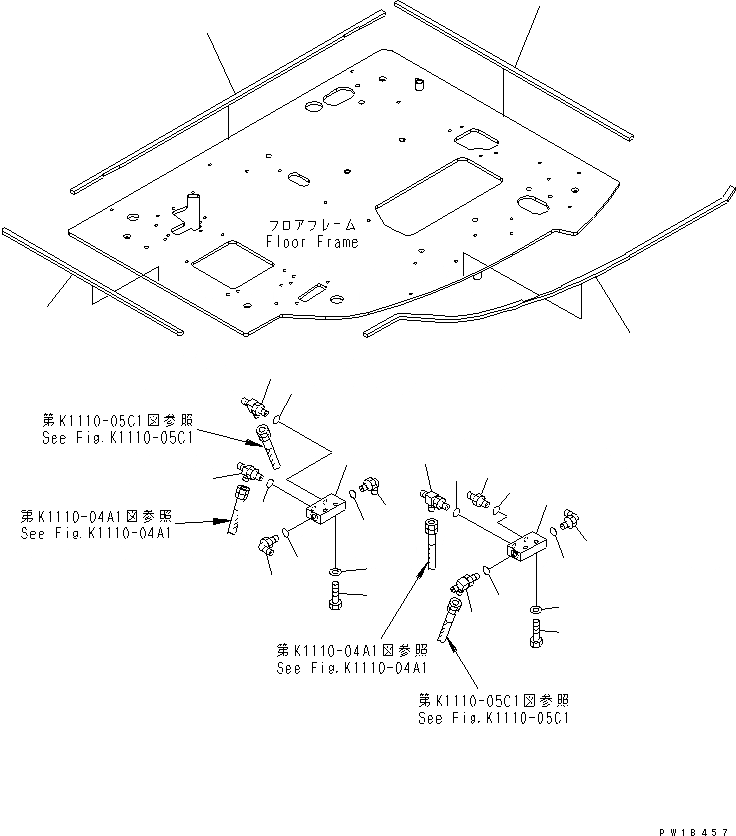 フロアフレーム
Floor Frame

第K1110-05C1図参照
See Fig.K1110-05C1

第K1110-04A1図参照
See Fig.K1110-04A1

第K1110-04A1図参照
See Fig.K1110-04A1

第K1110-05C1図参照
See Fig.K1110-05C1

PW18457