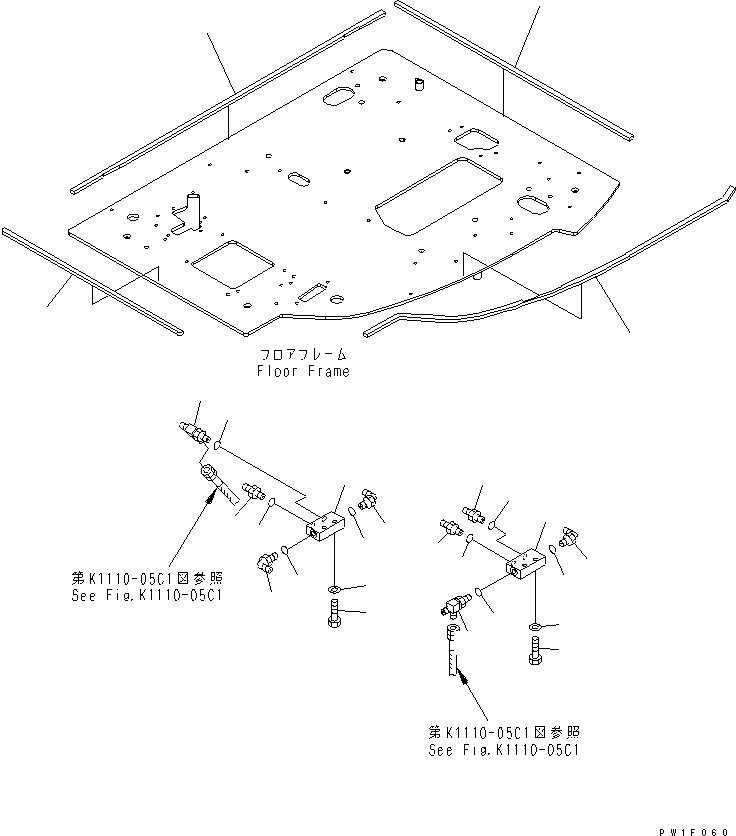 フロアフレーム
Floor Frame

第K1110-05C1図参照
See Fig.K1110-05C1

第K1110-05C1図参照
See Fig.K1110-05C1

PW1F060