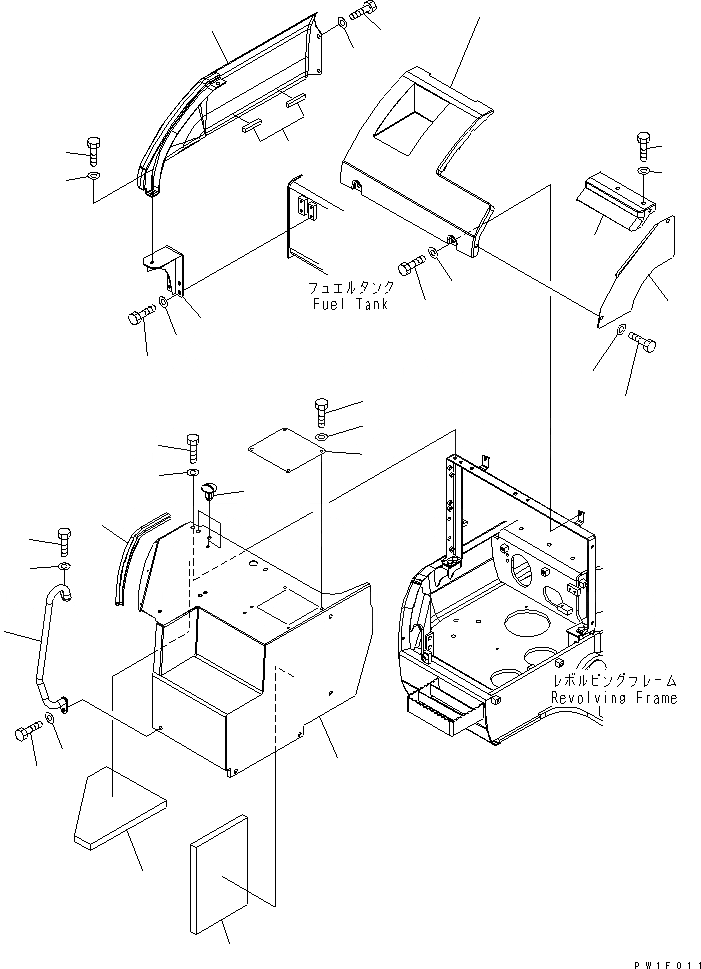 フュエルタンク
Fuel Tank

レボルビングフレーム
Revolving Frame

PW1F011