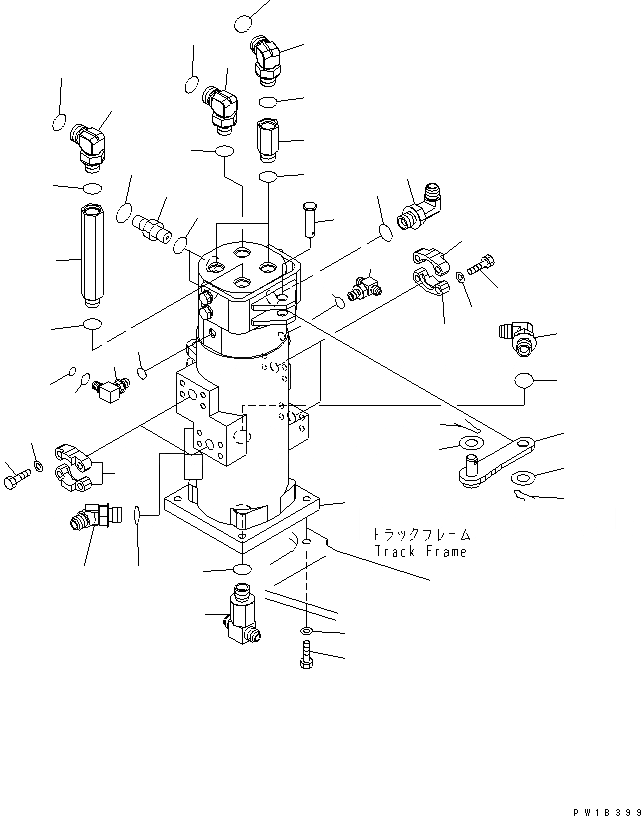 トラックフレーム
Track Frame

PW1B399