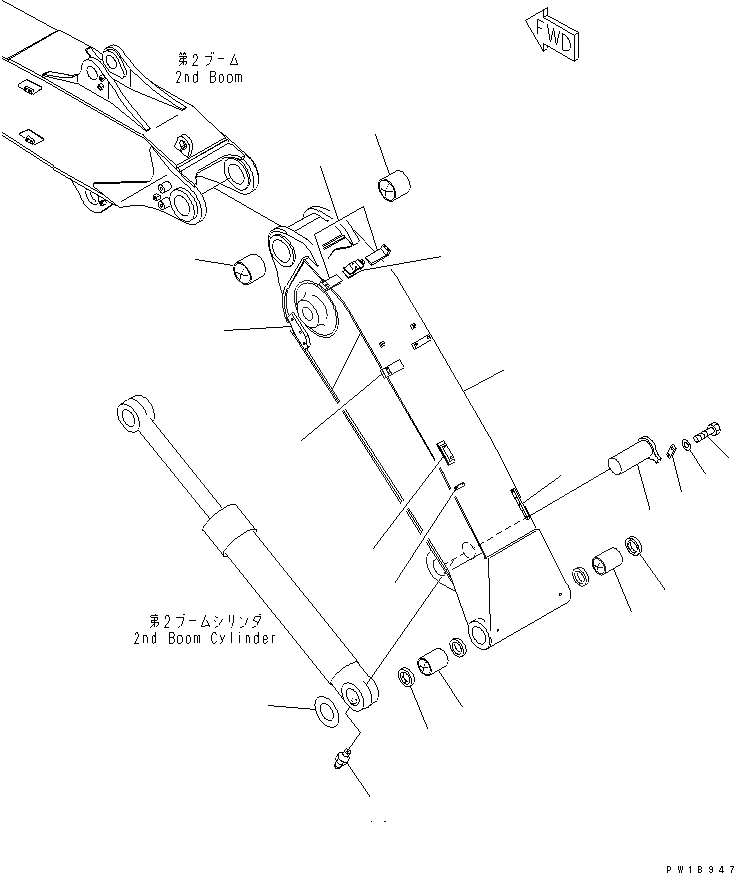 FWD

第2ブーム
2nd Boom

第2ブームシリンダ
2nd Boom Cylinder

PW18947