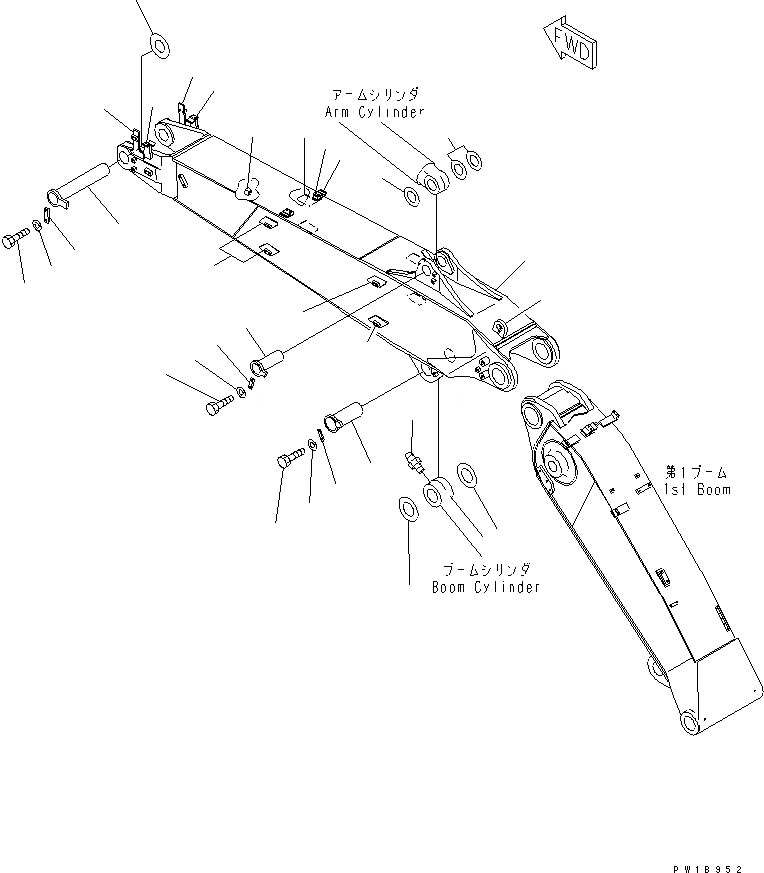 FWD

アームシリンダ
Arm Cylinder

第1ブーム
1st Boom

ブームシリンダ
Boom Cylinder

PW18952