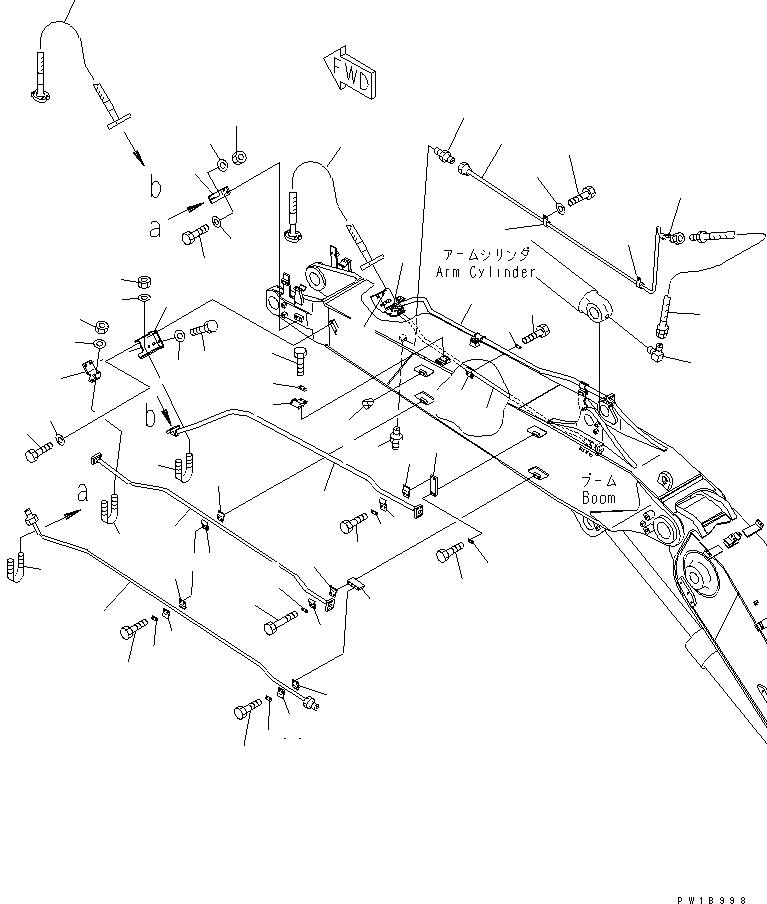 FWD

b

a

アームシリンダ
Arm Cylinder

b

a

ブーム
Boom

PW18998