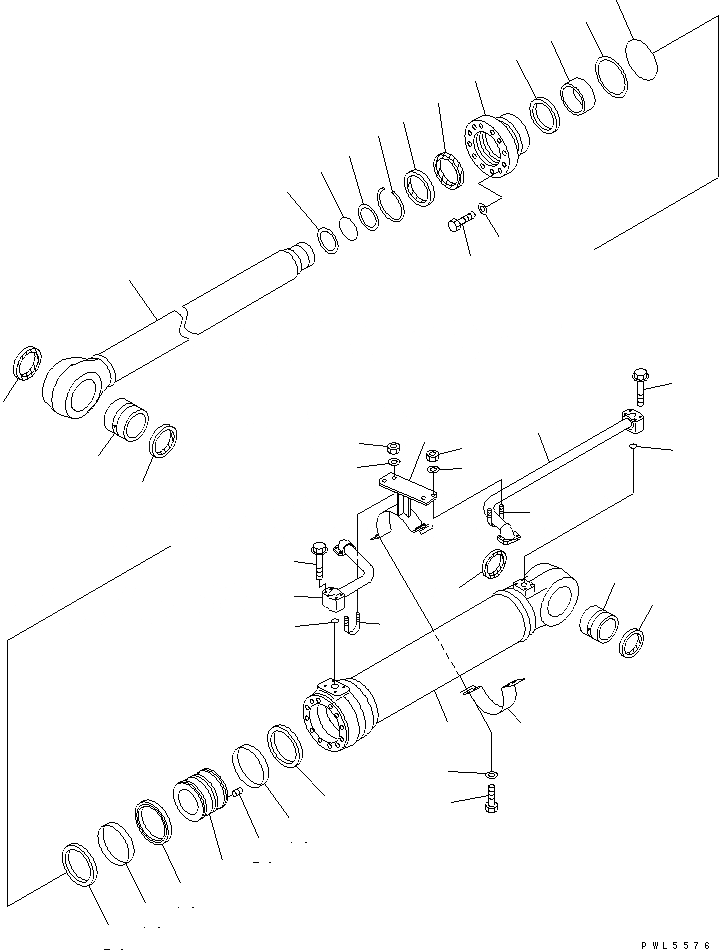 PWL5576